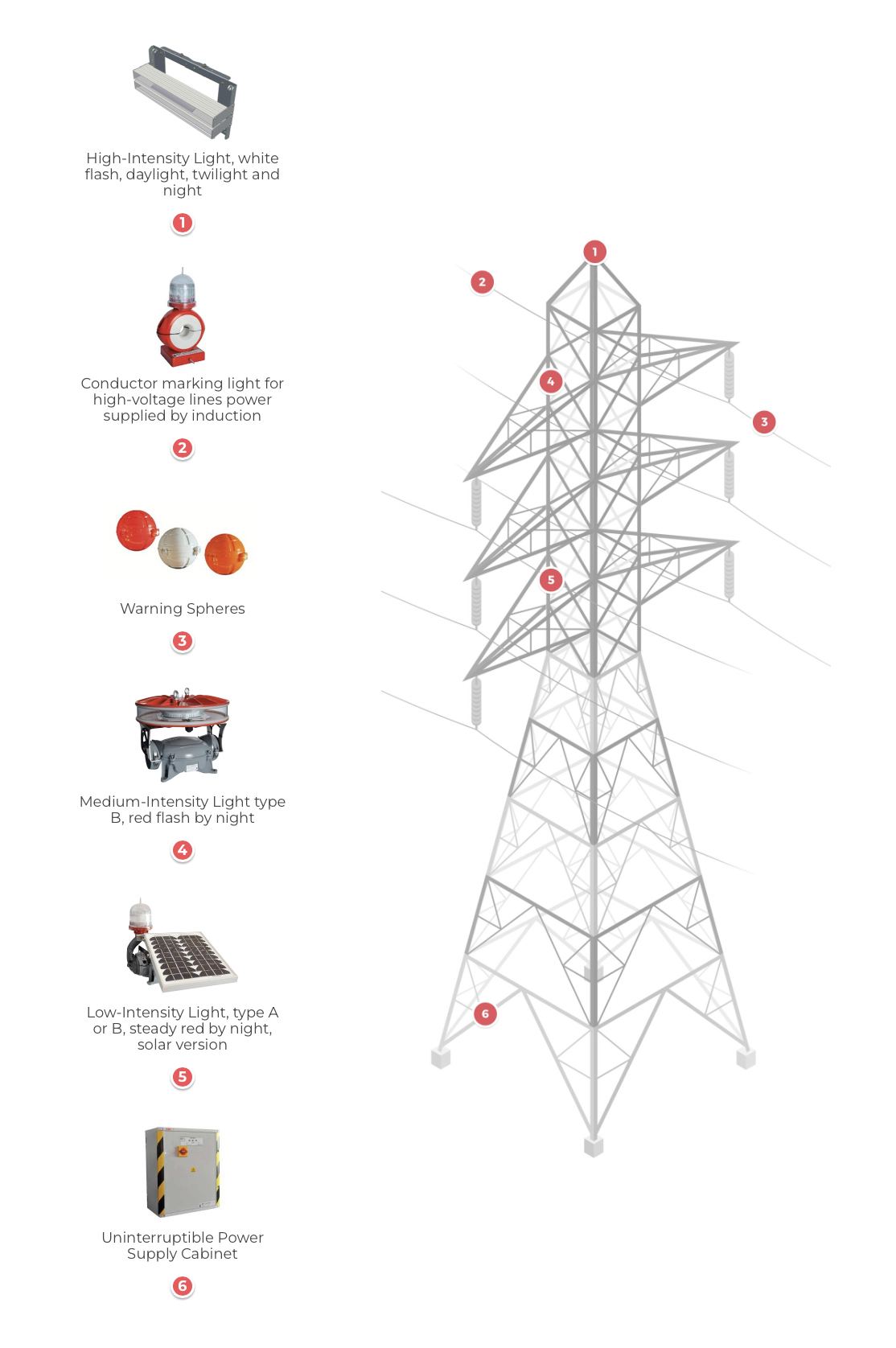 High-Intensity Light, white flash, daylight, twilight and night

1

Conductor marking light for high-voltage lines power supplied by induction

2

Warning Spheres

3

Medium-Intensity Light type B, red flash by night

4

Low-Intensity Light, type A or B, steady red by night, solar version

5

Uninterruptible Power Supply Cabinet

6

1

2

4

3

5

6