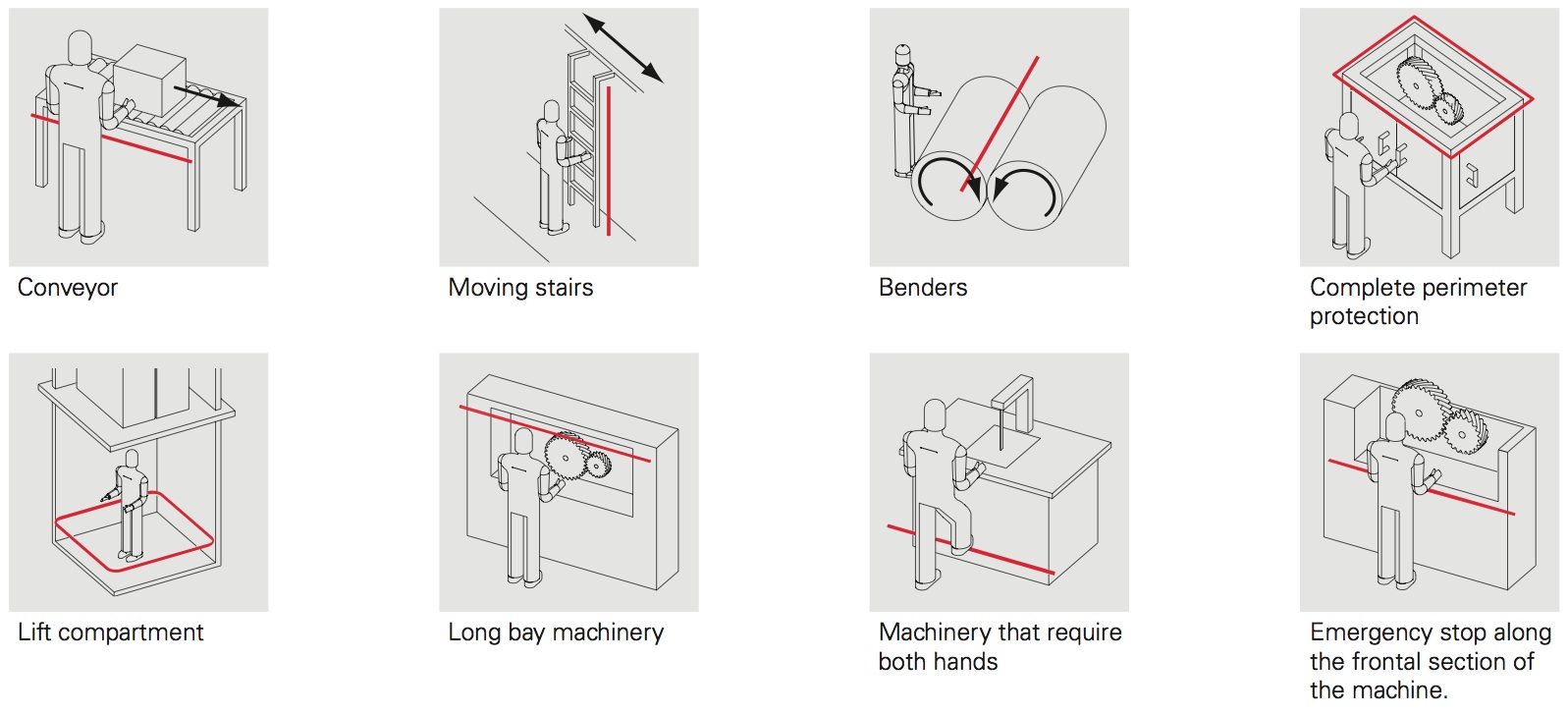 Conveyor

Moving stairs

Benders

Complete perimeter protection

Lift compartment

Long bay machinery

Machinery that require both hands

Emergency stop along the frontal section of the machine.